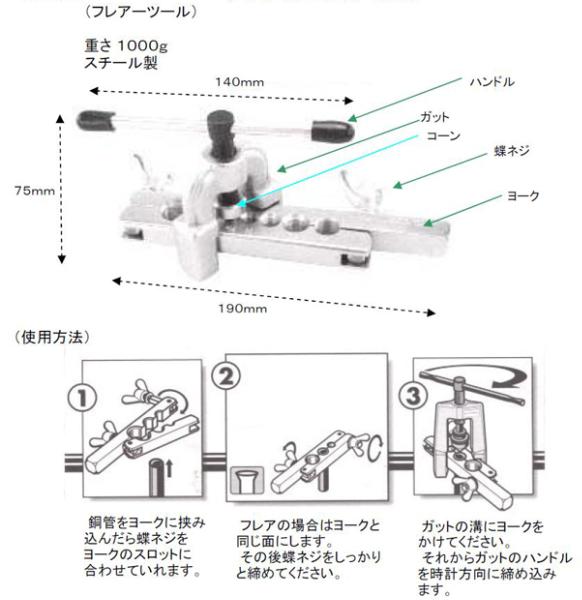 （フレアーツール）

重さ 1000g
スチール製

140mm

ハンドル

ガット

コーン

蝶ネジ

ヨーク

75mm

190mm

（使用方法）

1

2

3

銅管をヨークに挟み込んだら蝶ネジをヨークのスロットに合わせていれます。

フレアの場合はヨークと同じ面にします。
その後蝶ネジをしっかりと締めてください。

ガットの溝にヨークをかけてください。
それからガットのハンドルを時計方向に締め込みます。